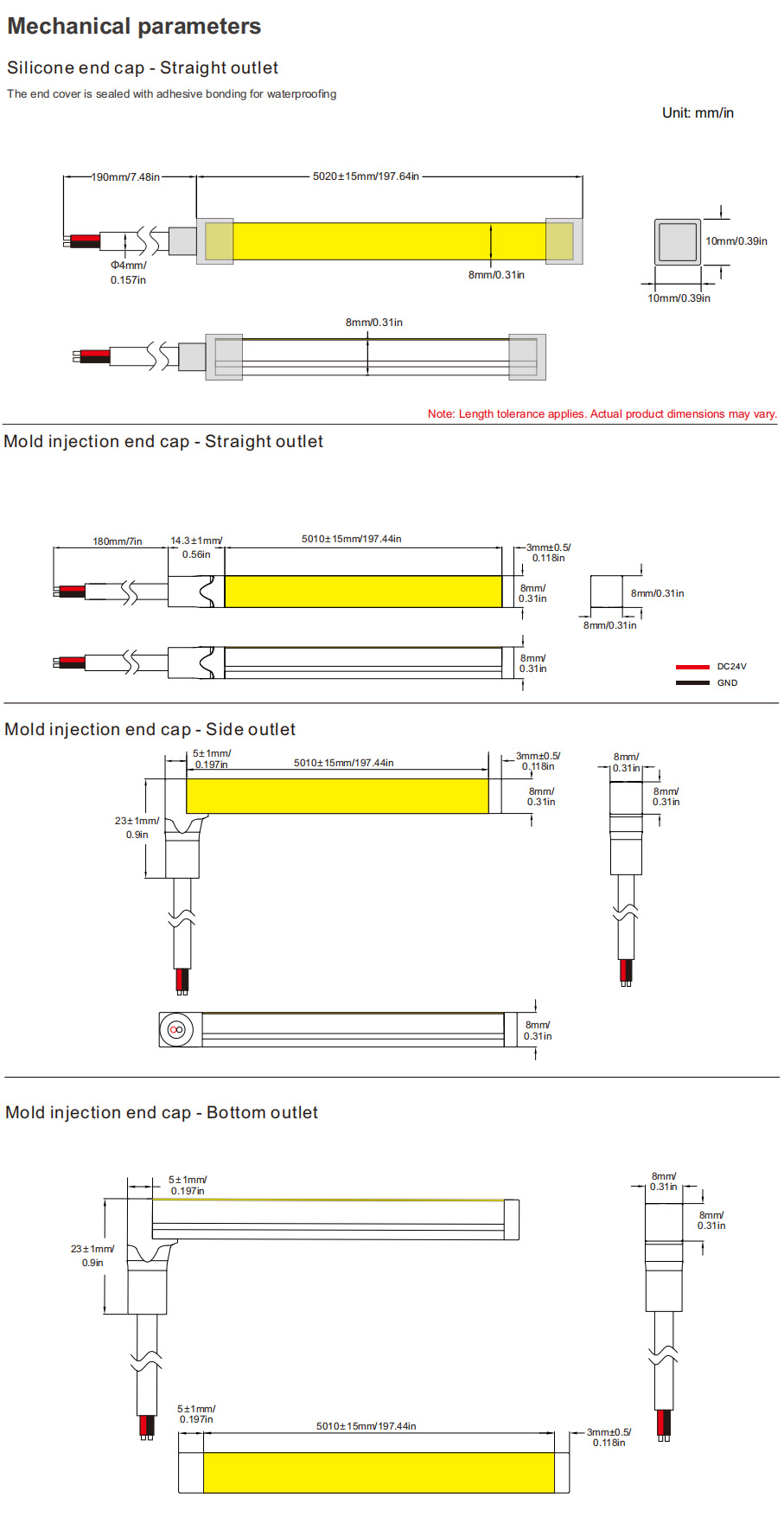 Mechanical parameters

Silicone end cap - Straight outlet

The end cover is sealed with adhesive bonding for waterproofing

Unit: mm/in

190mm/7.48in

5020±15mm/197.64in

Φ4mm/
0.157in

8mm/0.31in

10mm/0.39in

10mm/0.39in

8mm/0.31in

Note: Length tolerance applies. Actual product dimensions may vary.

Mold injection end cap - Straight outlet

180mm/7in

14.3±1mm/
0.56in

5010±15mm/197.44in

3mm±0.5/
0.118in

8mm/
0.31in

8mm/0.31in

8mm/0.31in

8mm/
0.31in

DC24V

GND

Mold injection end cap - Side outlet

5±1mm/
0.197in

5010±15mm/197.44in

3mm±0.5/
0.118in

8mm/
0.31in

23±1mm/
0.9in

8mm/
0.31in

8mm/
0.31in

8mm/
0.31in

Mold injection end cap - Bottom outlet

5±1mm/
0.197in

23±1mm/
0.9in

8mm/
0.31in

8mm/
0.31in

5±1mm/
0.197in

5010±15mm/197.44in

3mm±0.5/
0.118in